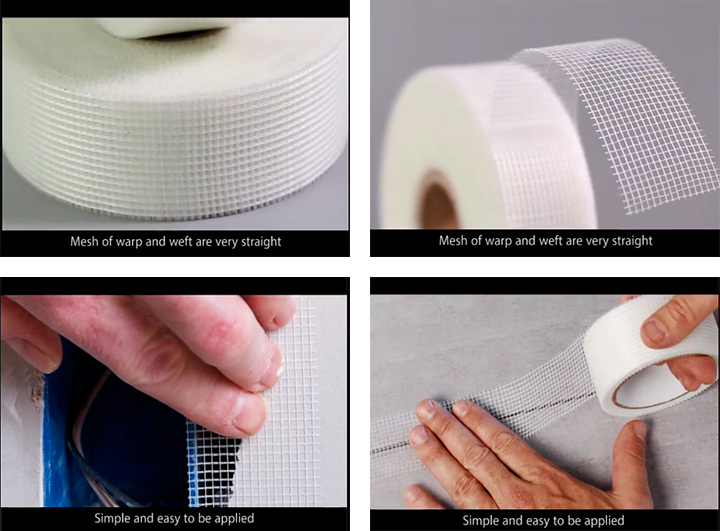 Mesh of warp and weft are very straight

Mesh of warp and weft are very straight

Simple and easy to be applied

Simple and easy to be applied